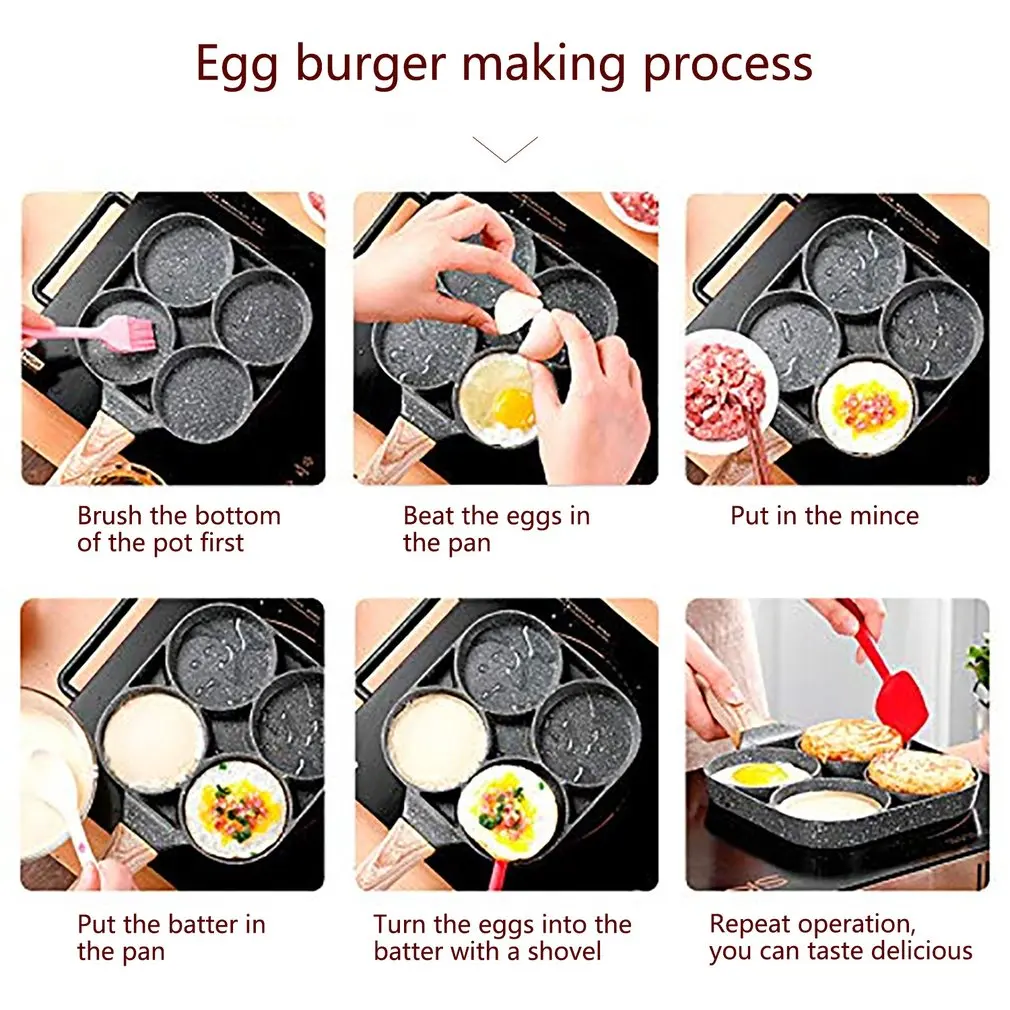 Egg burger making process

Brush the bottom of the pot first

Beat the eggs in the pan

Put in the mince

Put the batter in the pan

Turn the eggs into the batter with a shovel

Repeat operation, you can taste delicious